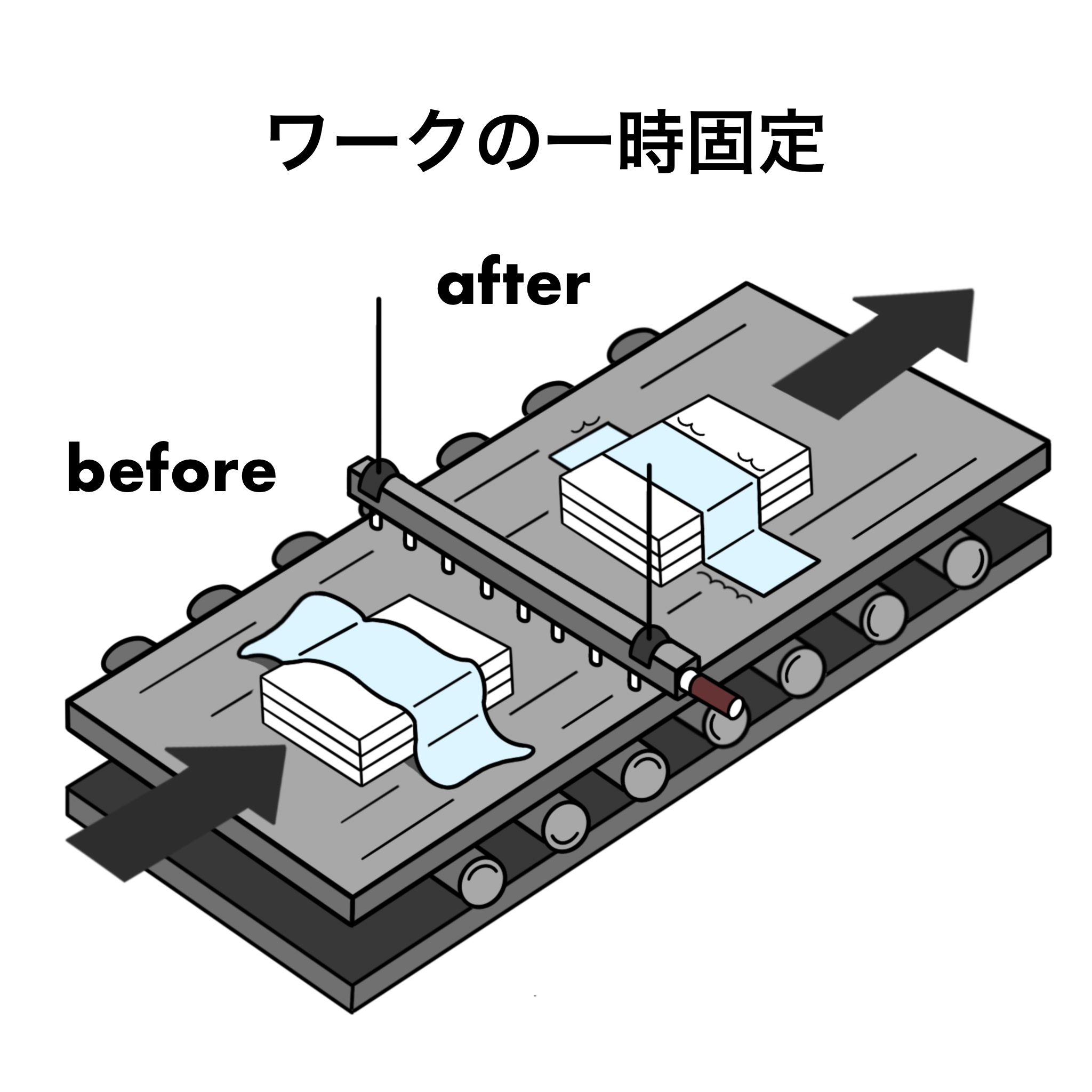 ワークの一時固定

after

before