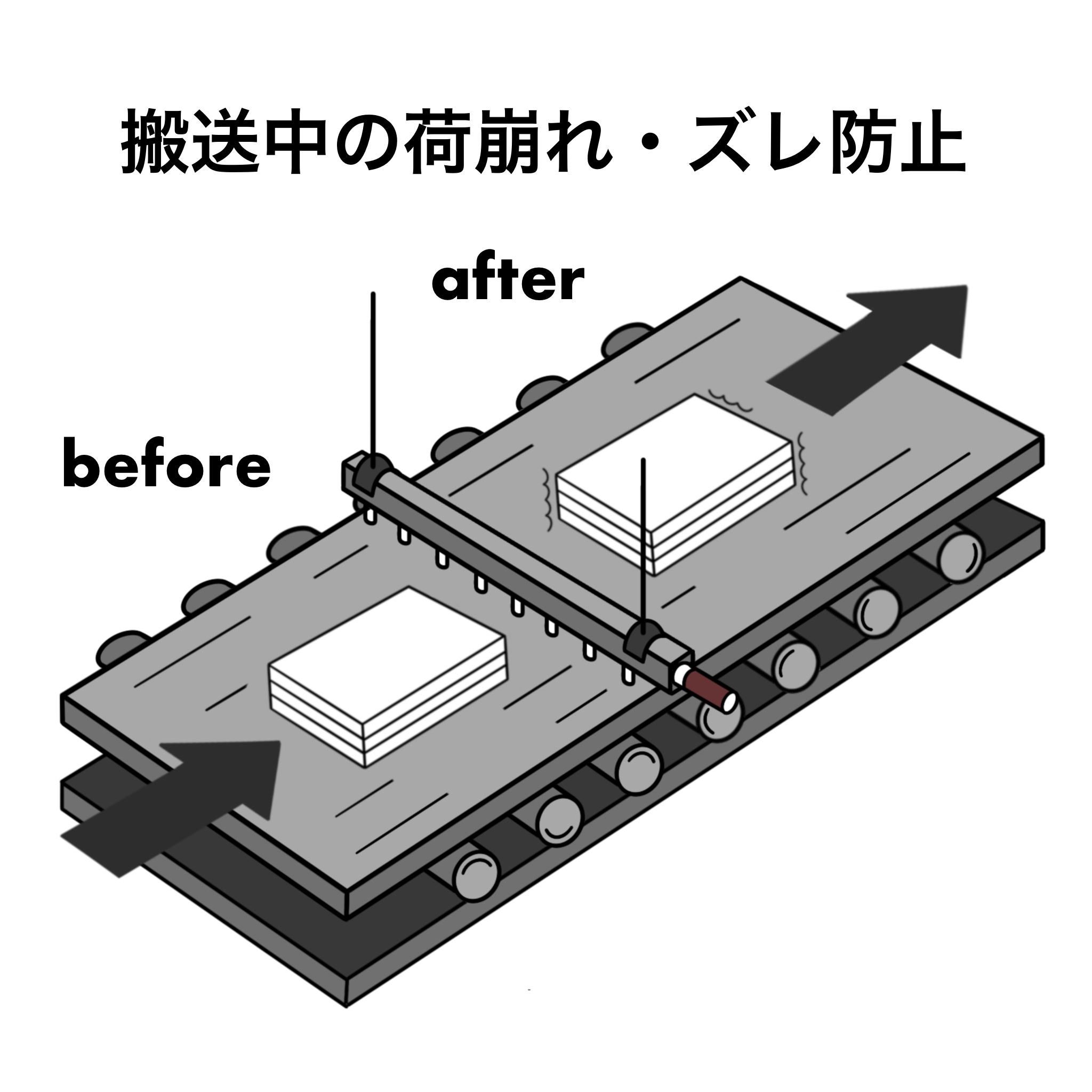 搬送中の荷崩れ・ズレ防止

after

before